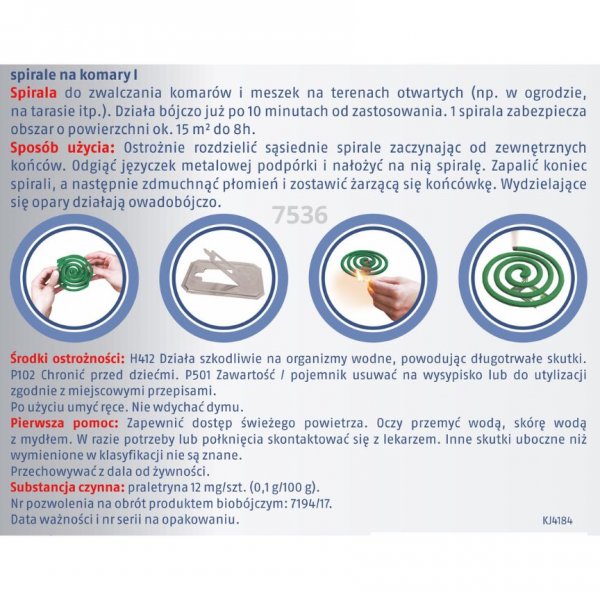 spirale na komary I

Spirala do zwalczania komarów i meszek na terenach otwartych (np. w ogrodzie, na tarasie itp.). Działa bójczo już po 10 minutach od zastosowania. 1 spirala zabezpiecza obszar o powierzchni ok. 15 m² do 8h.

Sposób użycia: Ostrożnie rozdzielić sąsiednie spirale zaczynając od zewnętrznych końców. Odgiąć języczek metalowej podpórki i nałożyć na nią spiralę. Zapalić koniec spirali, a następnie zdmuchnąć płomień i zostawić żarzącą się końcówkę. Wydzielające się opary działają owadobójczo.

7536

Środki ostrożności: H412 Działa szkodliwie na organizmy wodne, powodując długotrwałe skutki. P102 Chronić przed dziećmi. P501 Zawartość / pojemnik usuwać na wysypisko lub do utylizacji zgodnie z miejscowymi przepisami.
Po użyciu umyć ręce. Nie wdychać dymu.

Pierwsza pomoc: Zapewnić dostęp świeżego powietrza. Oczy przemyć wodą, skórę wodą z mydłem. W razie potrzeby lub połknięcia skontaktować się z lekarzem. Inne skutki uboczne niż wymienione w klasyfikacji nie są znane.
Przechowywać z dala od żywności.

Substancja czynna: praletryna 12 mg/szt. (0,1 g/100 g).
Nr pozwolenia na obrót produktem biobójczym: 7194/17.
Data ważności i nr serii na opakowaniu.

KJ4184